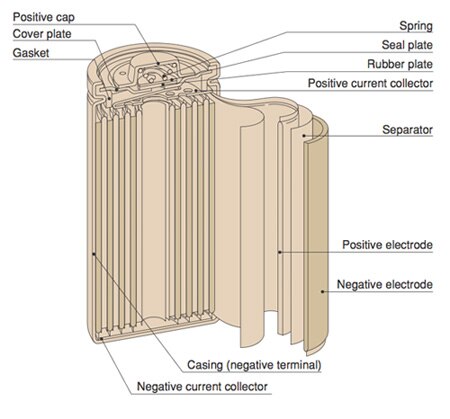 Positive cap
Cover plate
Gasket
Spring
Seal plate
Rubber plate
Positive current collector
Separator
Positive electrode
Negative electrode
Casing (negative terminal)
Negative current collector