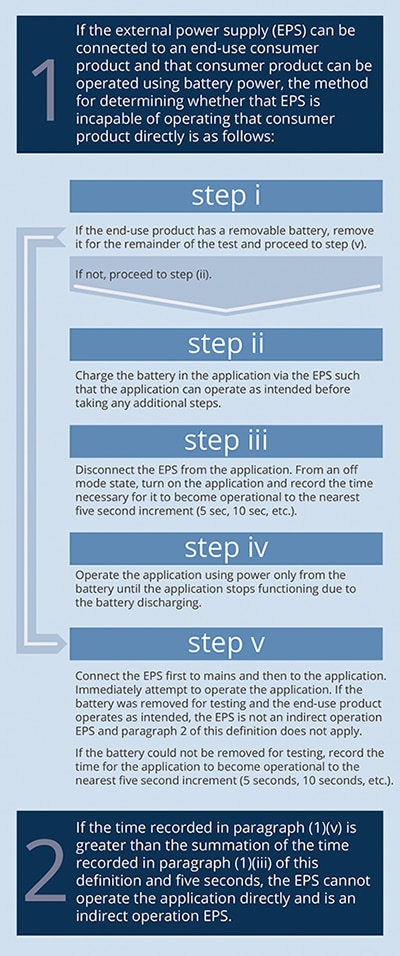 1

If the external power supply (EPS) can be connected to an end-use consumer product and that consumer product can be operated using battery power, the method for determining whether that EPS is incapable of operating that consumer product directly is as follows:

step i

If the end-use product has a removable battery, remove it for the remainder of the test and proceed to step (v).

If not, proceed to step (ii).

step ii

Charge the battery in the application via the EPS such that the application can operate as intended before taking any additional steps.

step iii

Disconnect the EPS from the application. From an off mode state, turn on the application and record the time necessary for it to become operational to the nearest five second increment (5 sec, 10 sec, etc.).

step iv

Operate the application using power only from the battery until the application stops functioning due to the battery discharging.

step v

Connect the EPS first to mains and then to the application. Immediately attempt to operate the application. If the battery was removed for testing and the end-use product operates as intended, the EPS is not an indirect operation EPS and paragraph 2 of this definition does not apply.

If the battery could not be removed for testing, record the time for the application to become operational to the nearest five second increment (5 seconds, 10 seconds, etc.).

2

If the time recorded in paragraph (1)(v) is greater than the summation of the time recorded in paragraph (1)(iii) of this definition and five seconds, the EPS cannot operate the application directly and is an indirect operation EPS.