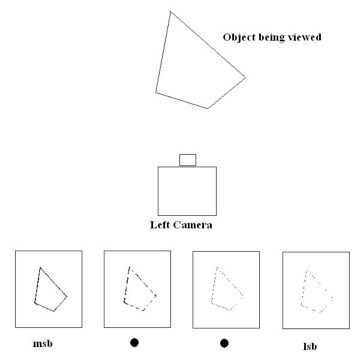 Object being viewed

Left Camera

msb

lsb