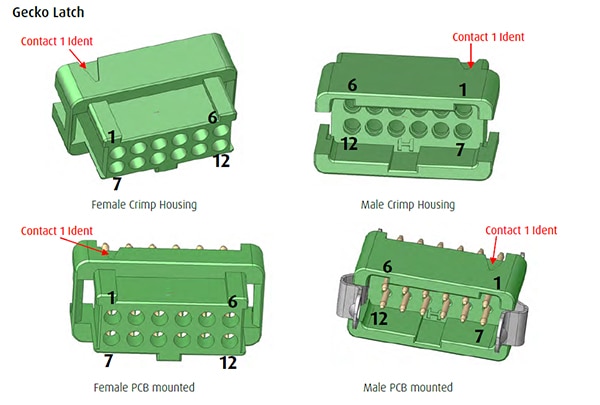 Gecko Latch

Contact 1 Ident

1
6
7
12

Female Crimp Housing

Contact 1 Ident

6
1
12
7

Male Crimp Housing

Contact 1 Ident

1
6
7
12

Female PCB mounted

Contact 1 Ident

6
1
12
7

Male PCB mounted