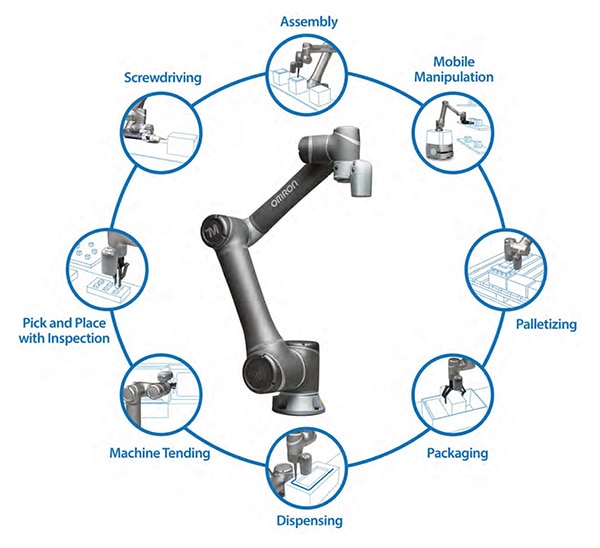 Assembly

Mobile Manipulation

Palletizing

Packaging

Dispensing

Machine Tending

Pick and Place with Inspection

Screwdriving

OMRON

TM