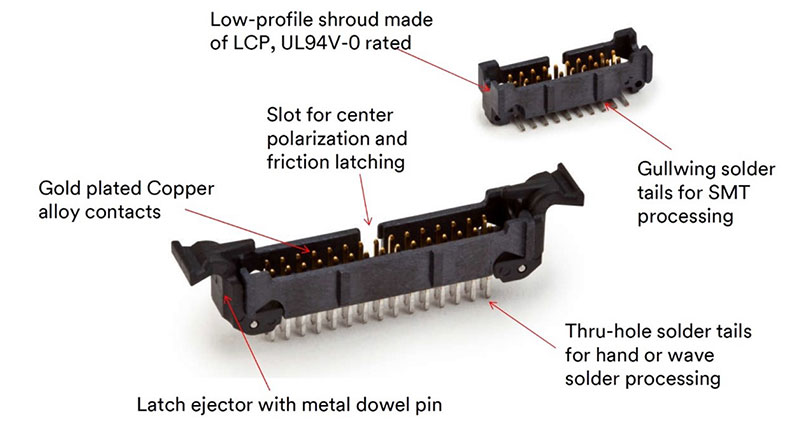 Low-profile shroud made of LCP, UL94V-0 rated

Slot for center polarization and friction latching

Gold plated Copper alloy contacts

Gullwing solder tails for SMT processing

Thru-hole solder tails for hand or wave solder processing

Latch ejector with metal dowel pin