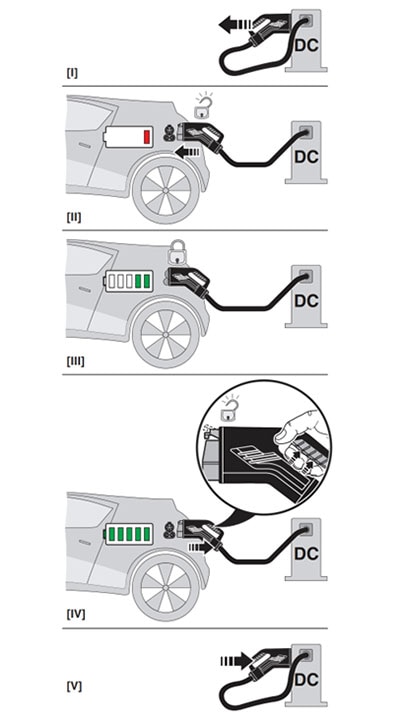 DC
[I]

DC
[II]

DC
[III]

DC
[IV]

DC
[V]