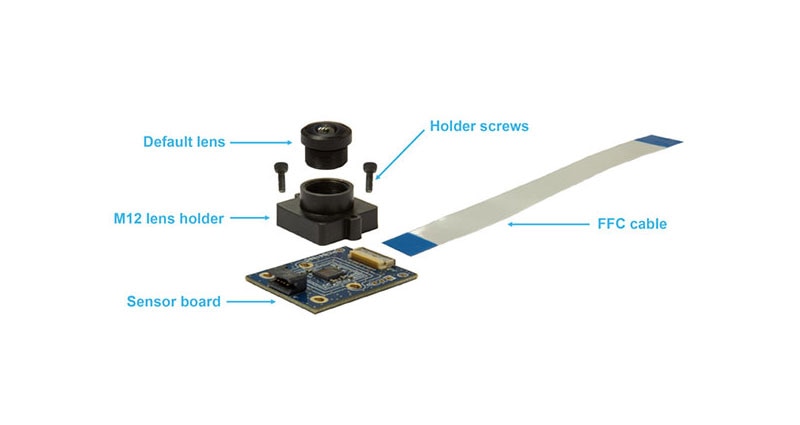 Default lens
Holder screws
M12 lens holder
FFC cable
Sensor board