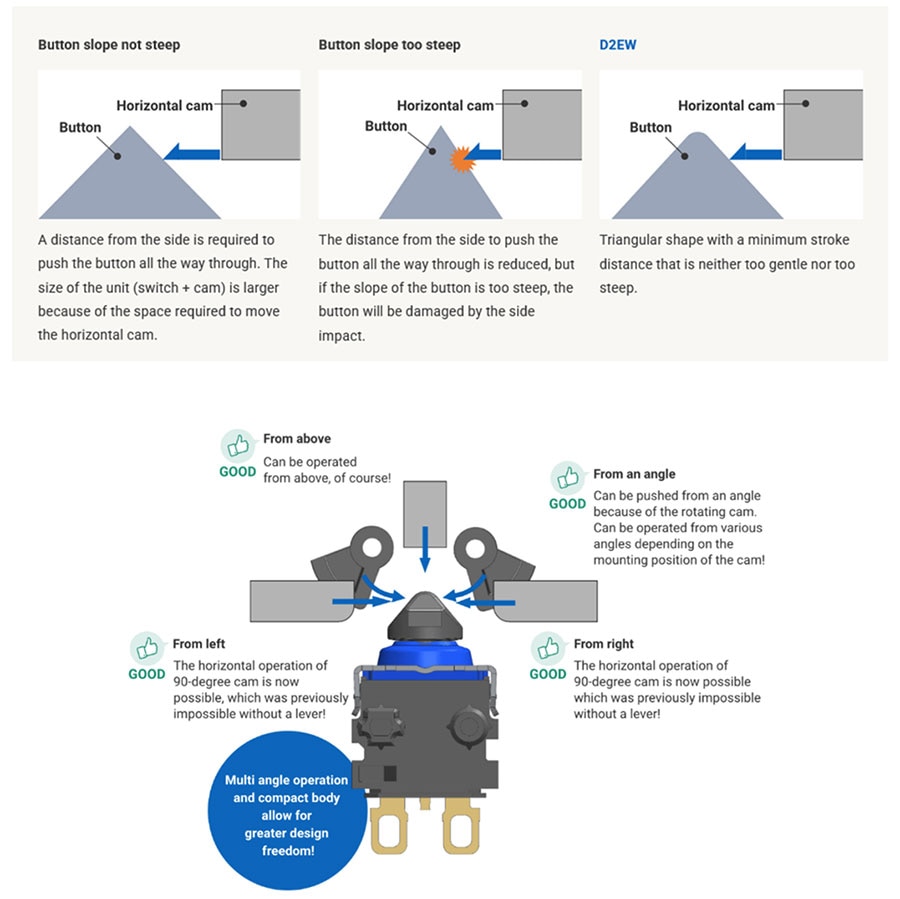 Button slope not steep

Horizontal cam

Button

A distance from the side is required to push the button all the way through. The size of the unit (switch + cam) is larger because of the space required to move the horizontal cam.

Button slope too steep

Horizontal cam

Button

The distance from the side to push the button all the way through is reduced, but if the slope of the button is too steep, the button will be damaged by the side impact.

D2EW

Horizontal cam

Button

Triangular shape with a minimum stroke distance that is neither too gentle nor too steep.

GOOD From above
Can be operated from above, of course!

GOOD From an angle
Can be pushed from an angle because of the rotating cam. Can be operated from various angles depending on the mounting position of the cam!

GOOD From left
The horizontal operation of 90-degree cam is now possible, which was previously impossible without a lever!

GOOD From right
The horizontal operation of 90-degree cam is now possible which was previously impossible without a lever!

Multi angle operation and compact body allow for greater design freedom!