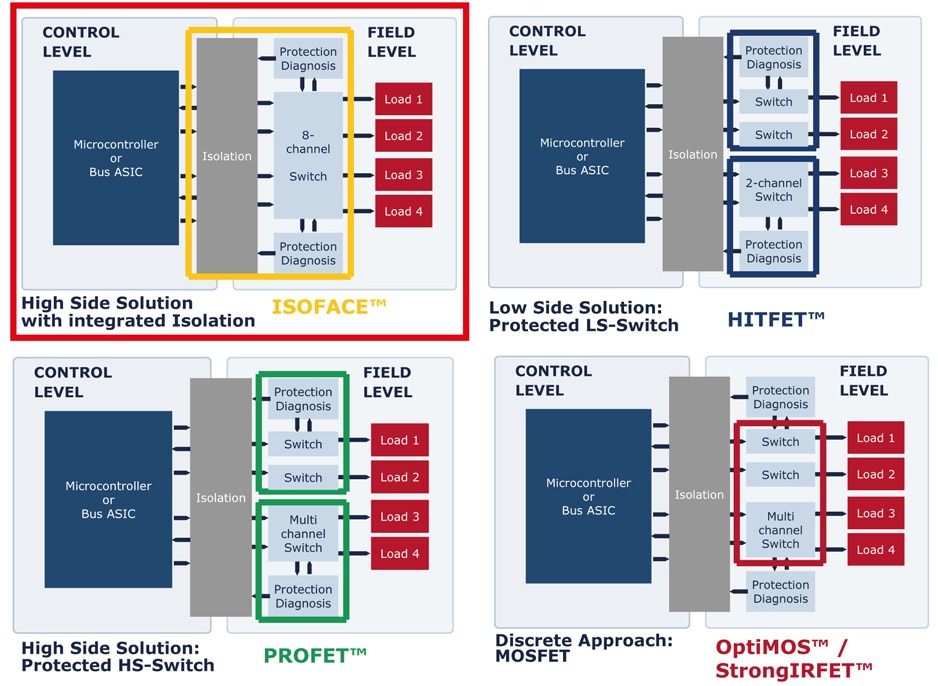 CONTROL LEVEL

FIELD LEVEL

Microcontroller or Bus ASIC

Isolation

Protection Diagnosis

8-channel Switch

Protection Diagnosis

Load 1

Load 2

Load 3

Load 4

High Side Solution with integrated Isolation

ISOFACE™

CONTROL LEVEL

FIELD LEVEL

Microcontroller or Bus ASIC

Isolation

Protection Diagnosis

Switch

Switch

2-channel Switch

Protection Diagnosis

Load 1

Load 2

Load 3

Load 4

Low Side Solution: Protected LS-Switch

HITFET™

CONTROL LEVEL

FIELD LEVEL

Microcontroller or Bus ASIC

Isolation

Protection Diagnosis

Switch

Switch

Multi channel Switch

Protection Diagnosis

Load 1

Load 2

Load 3

Load 4

High Side Solution: Protected HS-Switch

PROFET™

CONTROL LEVEL

FIELD LEVEL

Microcontroller or Bus ASIC

Isolation

Protection Diagnosis

Switch

Switch

Multi channel Switch

Protection Diagnosis

Load 1

Load 2

Load 3

Load 4

Discrete Approach: MOSFET

OptiMOS™ / StrongIRFET™