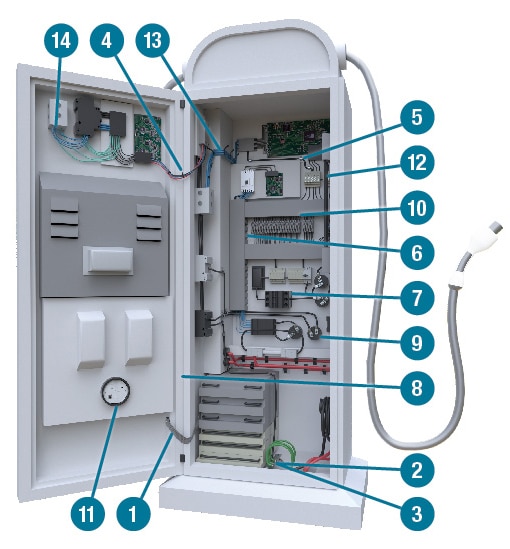 14
4
13
5
12
10
6
7
9
8
2
3
11
1