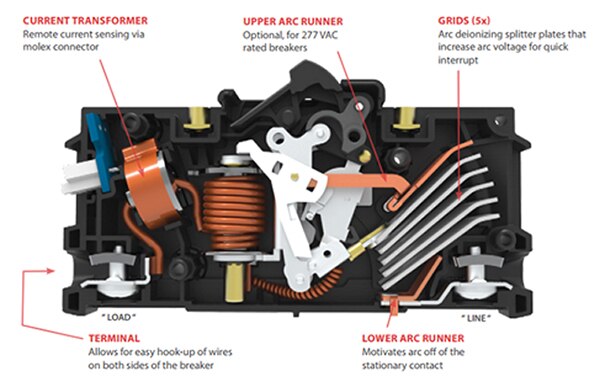 CURRENT TRANSFORMER
Remote current sensing via molex connector

UPPER ARC RUNNER
Optional, for 277 VAC rated breakers

GRIDS (5x)
Arc deionizing splitter plates that increase arc voltage for quick interrupt

"LOAD"

"LINE"

TERMINAL
Allows for easy hook-up of wires on both sides of the breaker

LOWER ARC RUNNER
Motivates arc off of the stationary contact