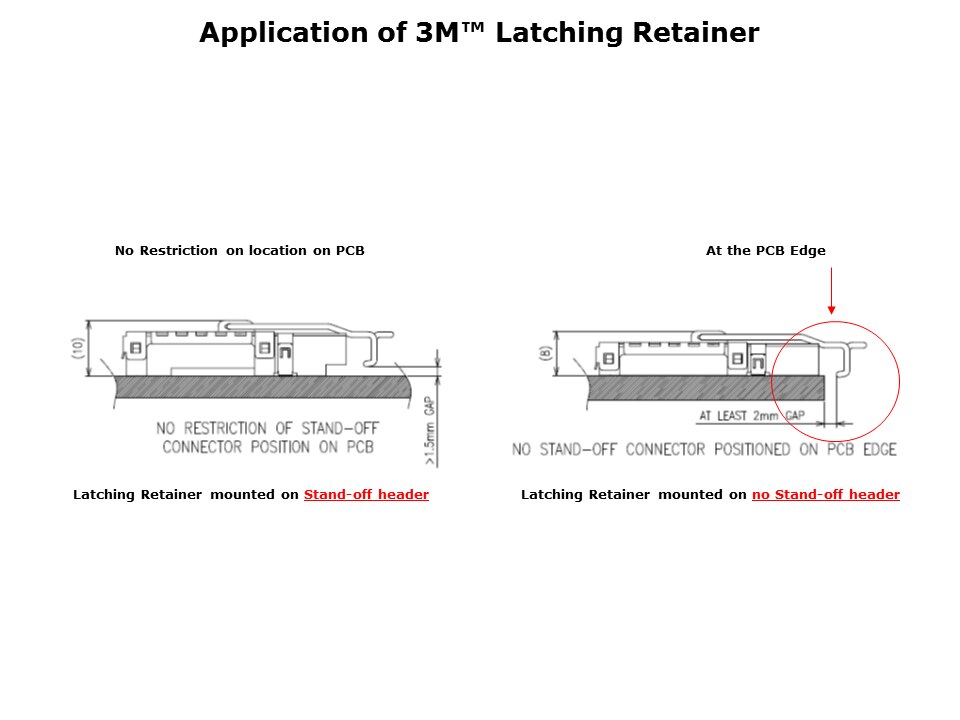 Application of 3M™ Latching Retainer

No Restriction on location on PCB

(10)

>1.5mm GAP

NO RESTRICTION OF STAND-OFF CONNECTOR POSITION ON PCB

Latching Retainer mounted on Stand-off header

At the PCB Edge

(8)

AT LEAST 2mm GAP

NO STAND-OFF CONNECTOR POSITIONED ON PCB EDGE

Latching Retainer mounted on no Stand-off header