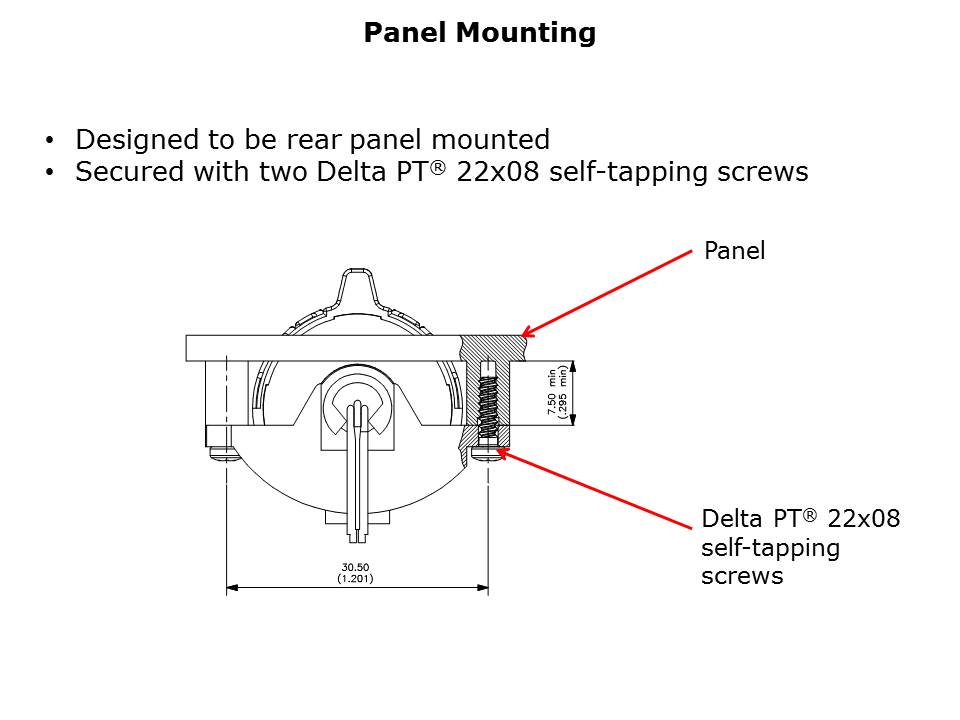 Panel Mounting

• Designed to be rear panel mounted
• Secured with two Delta PT® 22x08 self-tapping screws

Panel

7.50 min
(.295 min)

Delta PT® 22x08 self-tapping screws

30.50
(1.201)