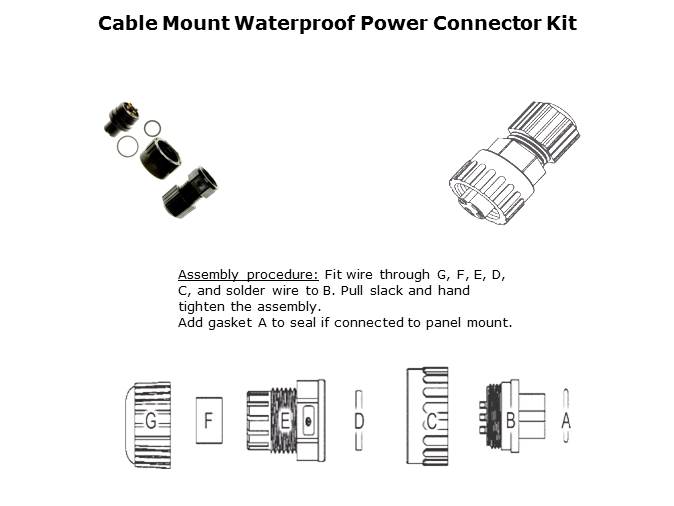 Cable Mount Waterproof Power Connector Kit

Assembly procedure: Fit wire through G, F, E, D, C, and solder wire to B. Pull slack and hand tighten the assembly.
Add gasket A to seal if connected to panel mount.

G F E D C B A