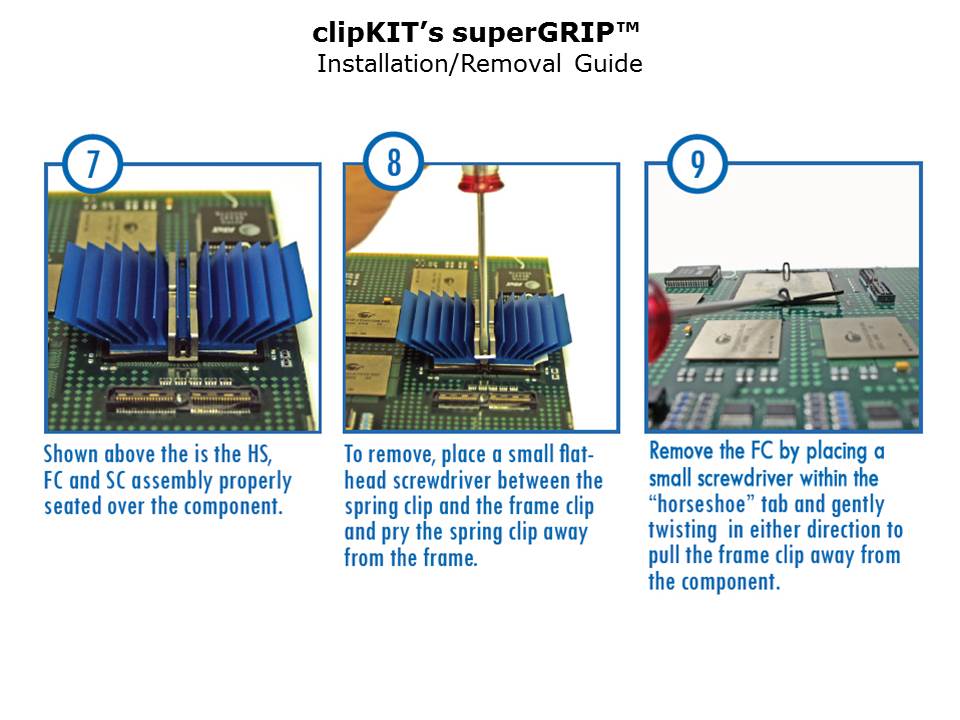 clipKIT's superGRIP™
Installation/Removal Guide

7

Shown above the is the HS, FC and SC assembly properly seated over the component.

8

To remove, place a small flat-head screwdriver between the spring clip and the frame clip and pry the spring clip away from the frame.

9

Remove the FC by placing a small screwdriver within the "horseshoe" tab and gently twisting in either direction to pull the frame clip away from the component.