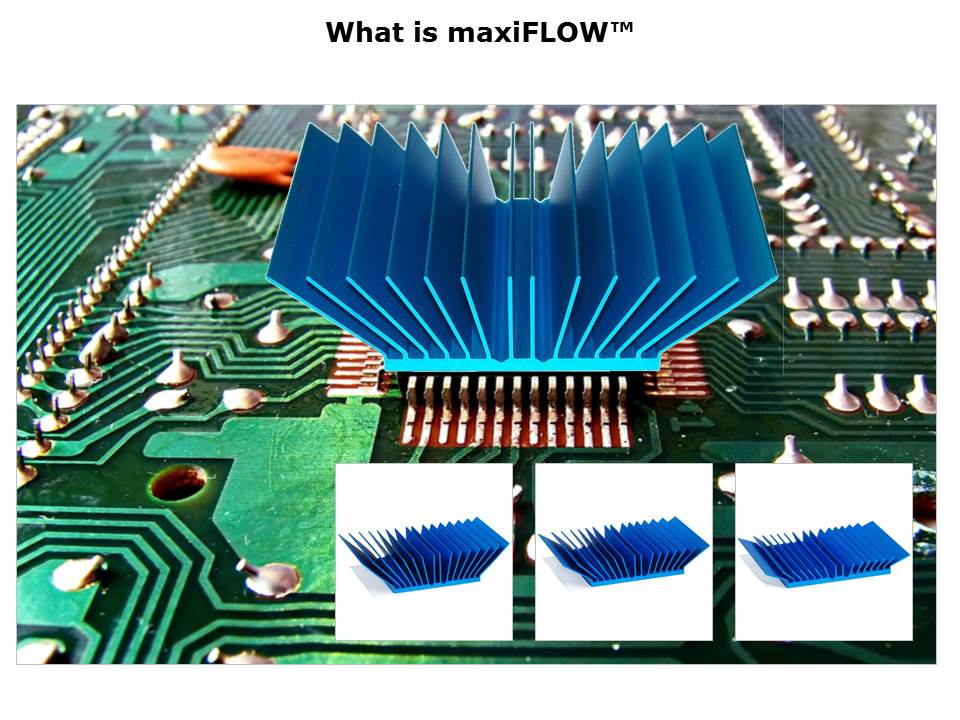 What is maxiFLOW™