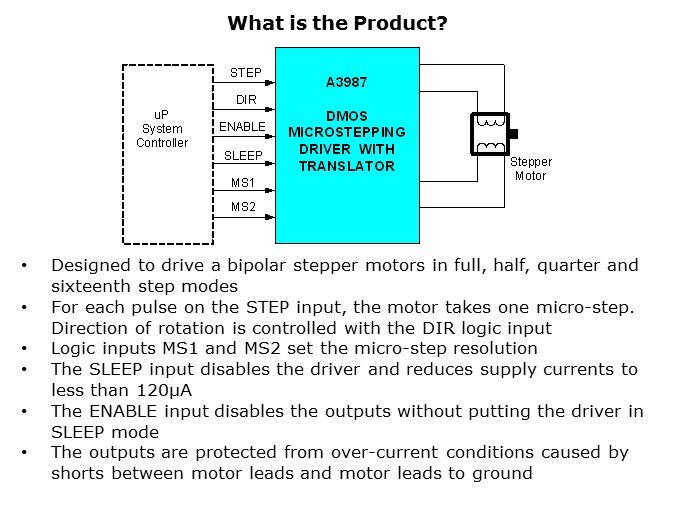 What is the Product?

uP System Controller

STEP

DIR

ENABLE

SLEEP

MS1

MS2

A3987

DMOS MICROSTEPPING DRIVER WITH TRANSLATOR

Stepper Motor

• Designed to drive a bipolar stepper motors in full, half, quarter and sixteenth step modes
• For each pulse on the STEP input, the motor takes one micro-step. Direction of rotation is controlled with the DIR logic input
• Logic inputs MS1 and MS2 set the micro-step resolution
• The SLEEP input disables the driver and reduces supply currents to less than 120µA
• The ENABLE input disables the outputs without putting the driver in SLEEP mode
• The outputs are protected from over-current conditions caused by shorts between motor leads and motor leads to ground