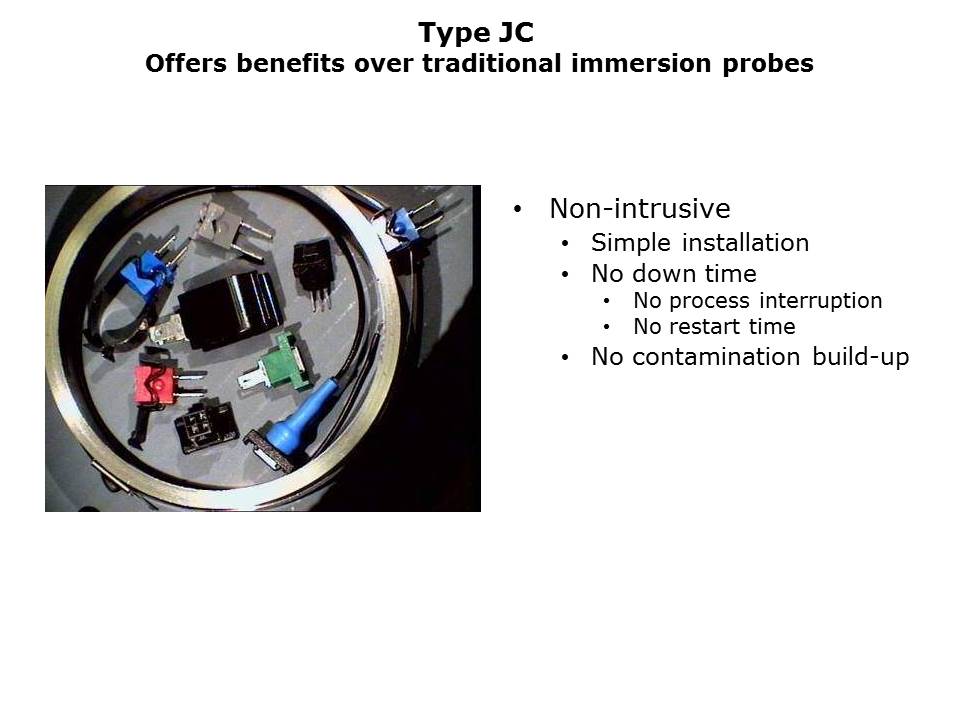 Type JC
Offers benefits over traditional immersion probes

• Non-intrusive
  • Simple installation
  • No down time
    • No process interruption
    • No restart time
  • No contamination build-up