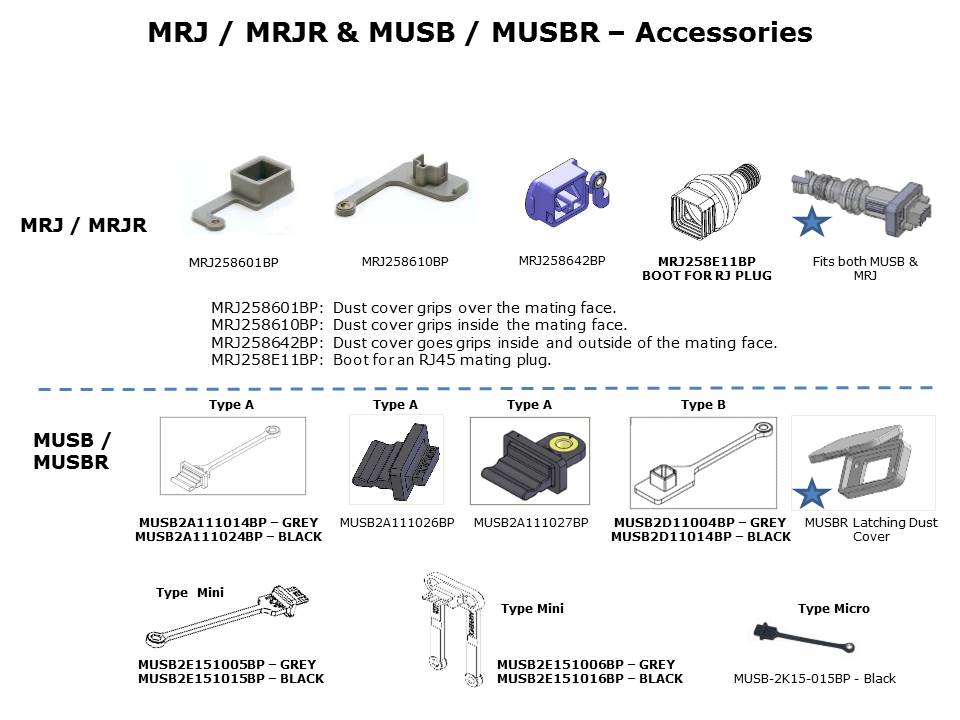 MRJ / MRJR & MUSB / MUSBR – Accessories

MRJ / MRJR

MRJ258601BP

MRJ258610BP

MRJ258642BP

MRJ258E11BP
BOOT FOR RJ PLUG

Fits both MUSB & MRJ

MRJ258601BP: Dust cover grips over the mating face.
MRJ258610BP: Dust cover grips inside the mating face.
MRJ258642BP: Dust cover goes grips inside and outside of the mating face.
MRJ258E11BP: Boot for an RJ45 mating plug.

MUSB / MUSBR

Type A

MUSB2A111014BP – GREY
MUSB2A111024BP – BLACK

Type A

MUSB2A111026BP

Type A

MUSB2A111027BP

Type B

MUSB2D11004BP – GREY
MUSB2D11014BP – BLACK

MUSBR Latching Dust Cover

Type Mini

MUSB2E151005BP – GREY
MUSB2E151015BP – BLACK

Type Mini

MUSB2E151006BP – GREY
MUSB2E151016BP – BLACK

Type Micro

MUSB-2K15-015BP - Black