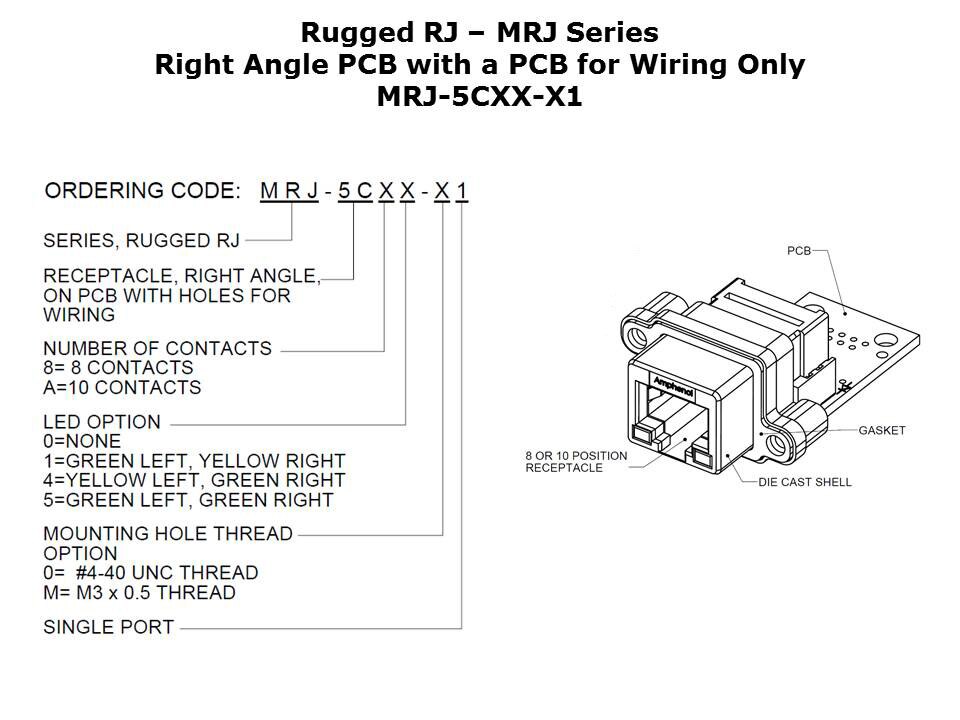 Rugged RJ – MRJ Series
Right Angle PCB with a PCB for Wiring Only
MRJ-5CXX-X1

ORDERING CODE: M R J - 5 C X X - X 1

SERIES, RUGGED RJ

RECEPTACLE, RIGHT ANGLE, ON PCB WITH HOLES FOR WIRING

NUMBER OF CONTACTS
8= 8 CONTACTS
A=10 CONTACTS

LED OPTION
0=NONE
1=GREEN LEFT, YELLOW RIGHT
4=YELLOW LEFT, GREEN RIGHT
5=GREEN LEFT, GREEN RIGHT

MOUNTING HOLE THREAD OPTION
0= #4-40 UNC THREAD
M= M3 x 0.5 THREAD

SINGLE PORT

PCB

Amphenol

GASKET

8 OR 10 POSITION RECEPTACLE

DIE CAST SHELL