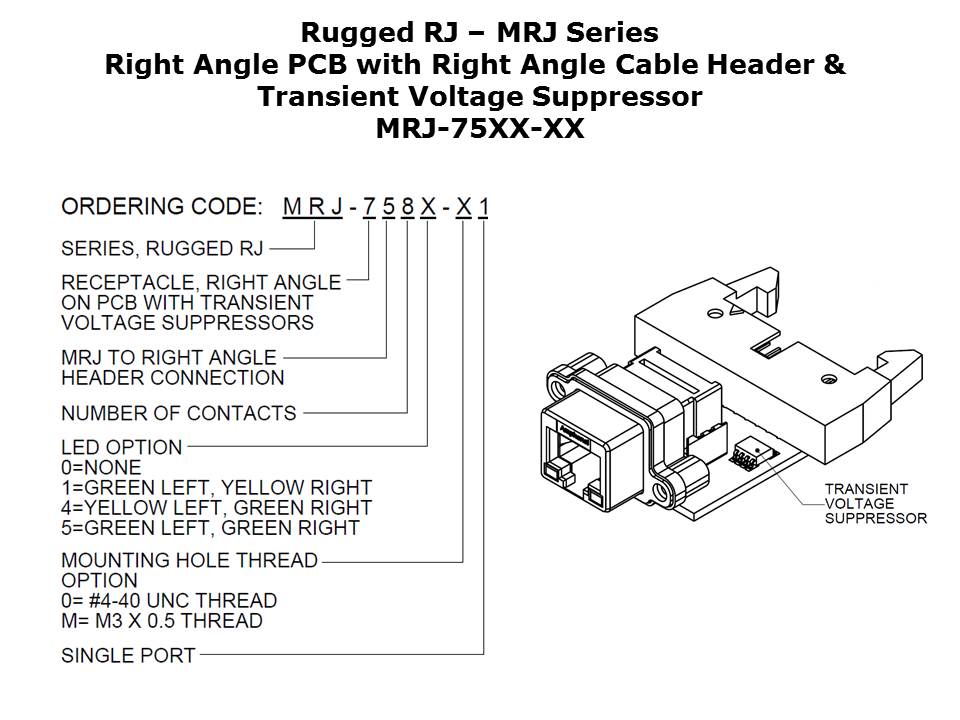 Rugged RJ – MRJ Series
Right Angle PCB with Right Angle Cable Header &
Transient Voltage Suppressor
MRJ-75XX-XX

ORDERING CODE: M R J - 7 5 8 X - X 1

SERIES, RUGGED RJ

RECEPTACLE, RIGHT ANGLE ON PCB WITH TRANSIENT VOLTAGE SUPPRESSORS

MRJ TO RIGHT ANGLE HEADER CONNECTION

NUMBER OF CONTACTS

LED OPTION
0=NONE
1=GREEN LEFT, YELLOW RIGHT
4=YELLOW LEFT, GREEN RIGHT
5=GREEN LEFT, GREEN RIGHT

MOUNTING HOLE THREAD OPTION
0= #4-40 UNC THREAD
M= M3 X 0.5 THREAD

SINGLE PORT

TRANSIENT VOLTAGE SUPPRESSOR