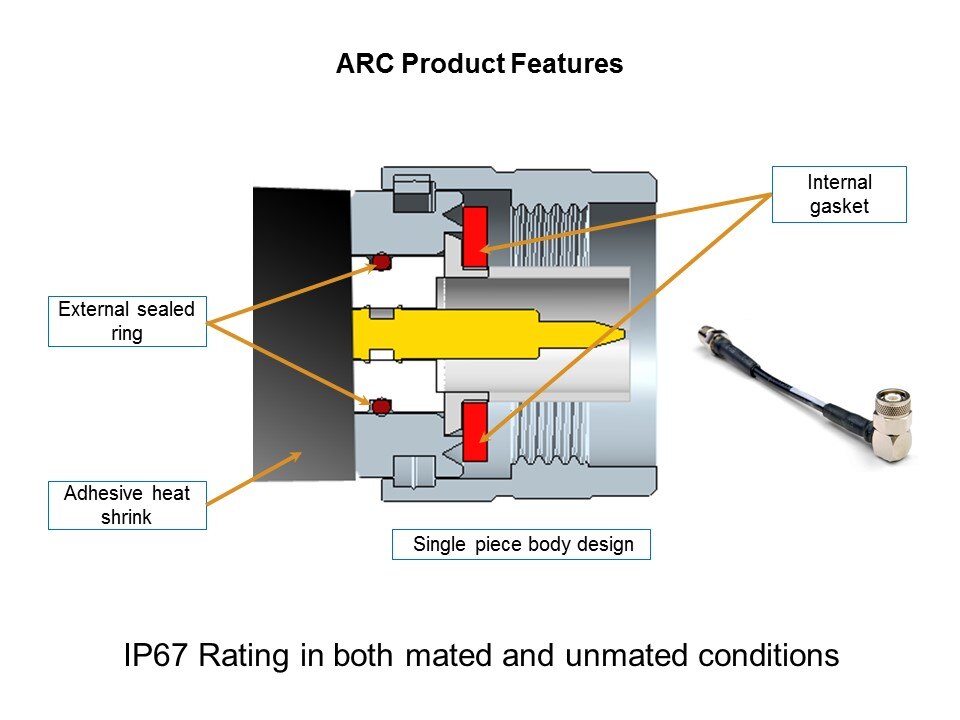 ARC Product Features

Internal gasket

External sealed ring

Adhesive heat shrink

Single piece body design

IP67 Rating in both mated and unmated conditions