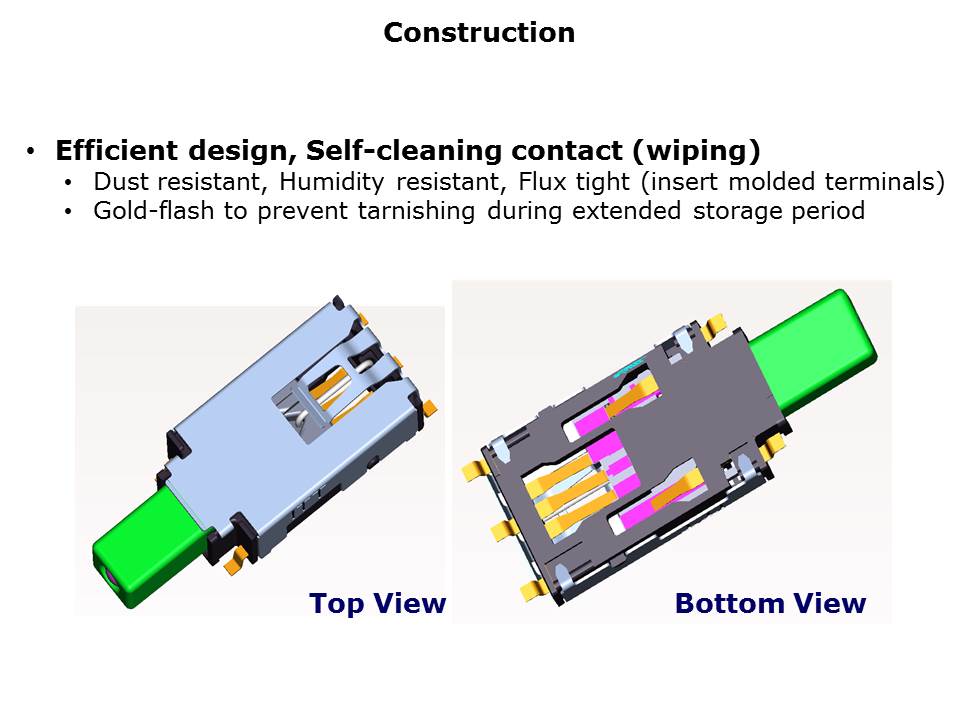 Construction

• Efficient design, Self-cleaning contact (wiping)
  • Dust resistant, Humidity resistant, Flux tight (insert molded terminals)
  • Gold-flash to prevent tarnishing during extended storage period

Top View

Bottom View