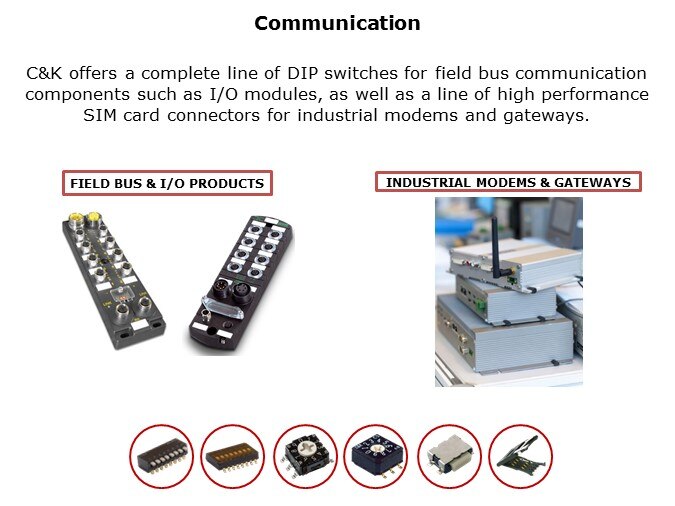 Communication

C&K offers a complete line of DIP switches for field bus communication components such as I/O modules, as well as a line of high performance SIM card connectors for industrial modems and gateways.

FIELD BUS & I/O PRODUCTS

INDUSTRIAL MODEMS & GATEWAYS