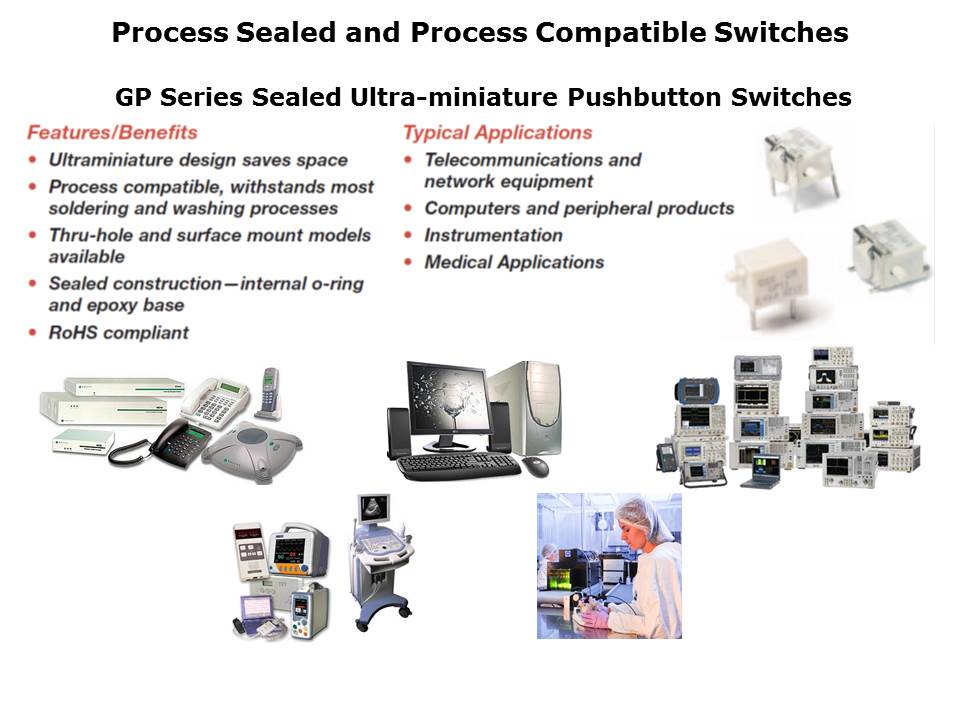 Process Sealed and Process Compatible Switches

GP Series Sealed Ultra-miniature Pushbutton Switches

Features/Benefits
• Ultraminiature design saves space
• Process compatible, withstands most soldering and washing processes
• Thru-hole and surface mount models available
• Sealed construction—internal o-ring and epoxy base
• RoHS compliant

Typical Applications
• Telecommunications and network equipment
• Computers and peripheral products
• Instrumentation
• Medical Applications