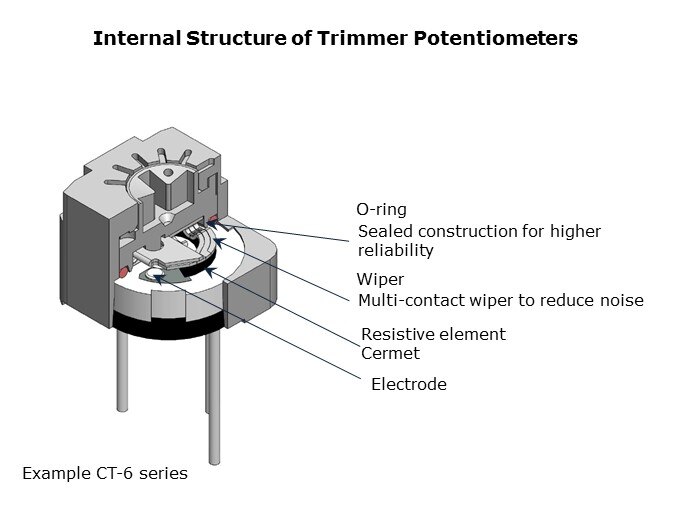 Internal Structure of Trimmer Potentiometers

O-ring
Sealed construction for higher reliability

Wiper
Multi-contact wiper to reduce noise

Resistive element
Cermet

Electrode

Example CT-6 series