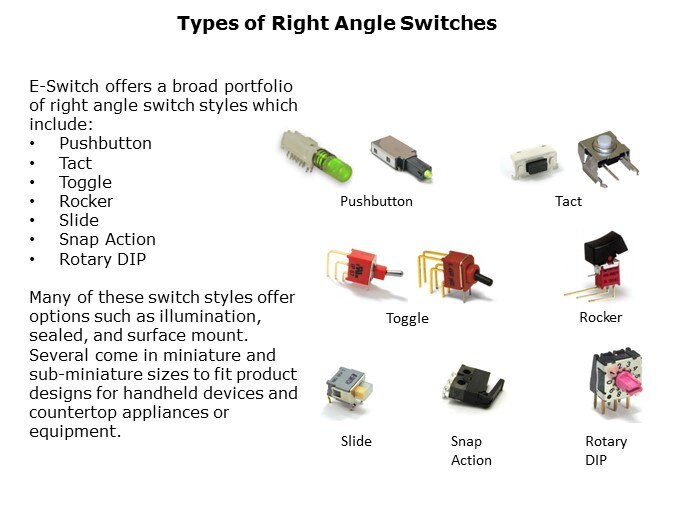 Types of Right Angle Switches

E-Switch offers a broad portfolio of right angle switch styles which include:
• Pushbutton
• Tact
• Toggle
• Rocker
• Slide
• Snap Action
• Rotary DIP

Many of these switch styles offer options such as illumination, sealed, and surface mount. Several come in miniature and sub-miniature sizes to fit product designs for handheld devices and countertop appliances or equipment.

Pushbutton

Tact

Toggle

Rocker

Slide

Snap Action

Rotary DIP