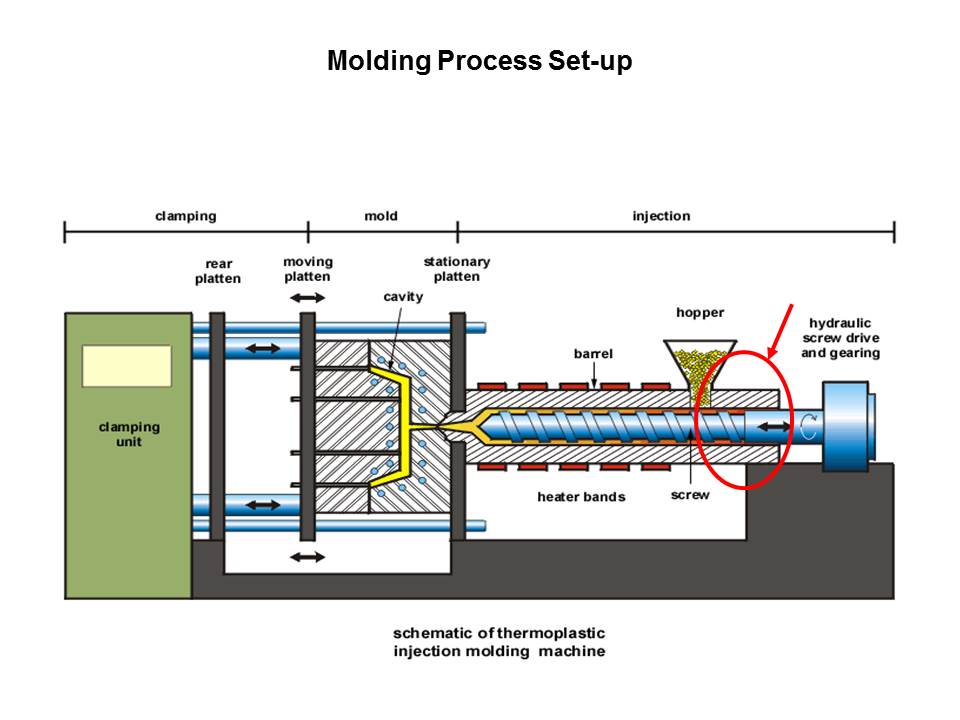 Molding Process Set-up

clamping

mold

injection

rear platten

moving platten

stationary platten

cavity

hopper

hydraulic screw drive and gearing

barrel

clamping unit

heater bands

screw

schematic of thermoplastic injection molding machine