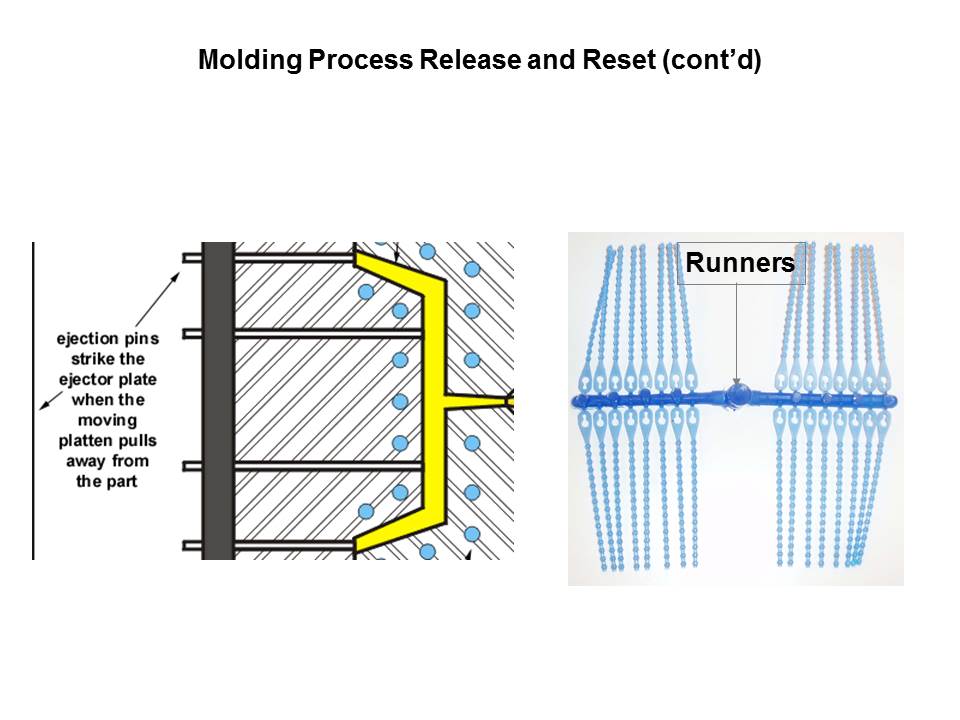 Molding Process Release and Reset (cont'd)

ejection pins strike the ejector plate when the moving platten pulls away from the part

Runners