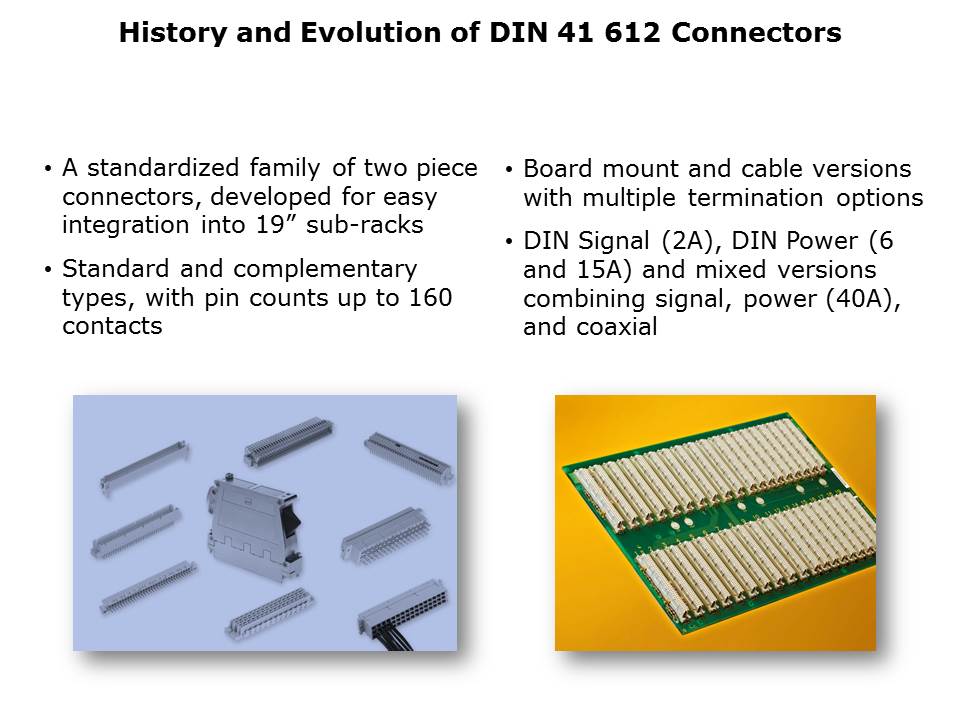 History and Evolution of DIN 41 612 Connectors

• A standardized family of two piece connectors, developed for easy integration into 19” sub-racks

• Standard and complementary types, with pin counts up to 160 contacts

• Board mount and cable versions with multiple termination options

• DIN Signal (2A), DIN Power (6 and 15A) and mixed versions combining signal, power (40A), and coaxial