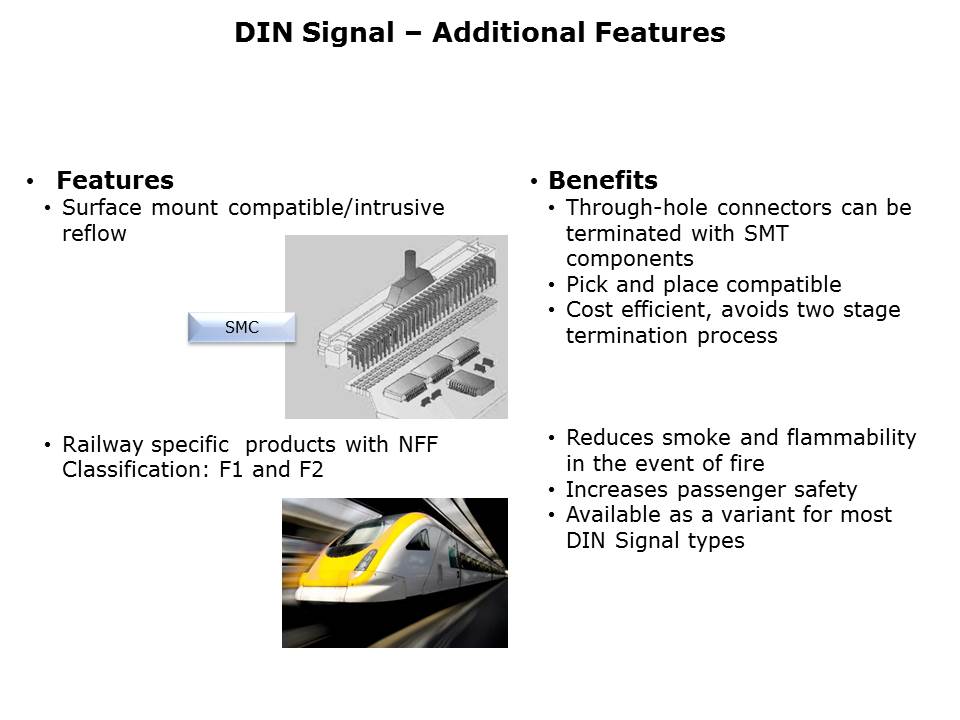 DIN Signal – Additional Features

• Features
• Surface mount compatible/intrusive reflow

SMC

• Railway specific products with NFF Classification: F1 and F2

• Benefits
• Through-hole connectors can be terminated with SMT components
• Pick and place compatible
• Cost efficient, avoids two stage termination process

• Reduces smoke and flammability in the event of fire
• Increases passenger safety
• Available as a variant for most DIN Signal types