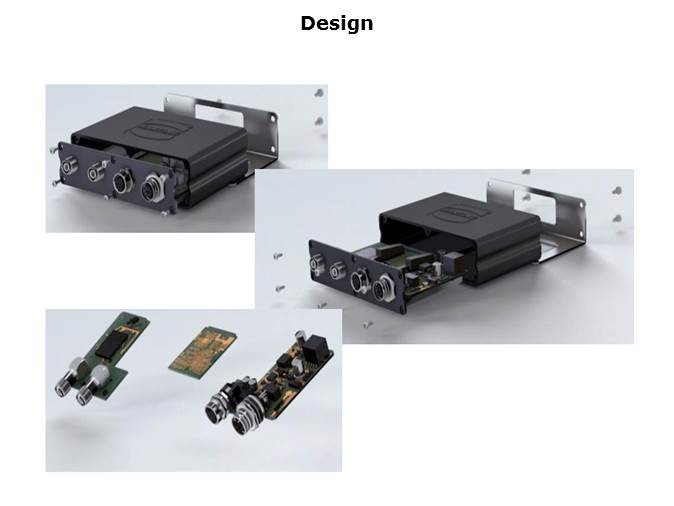 Design