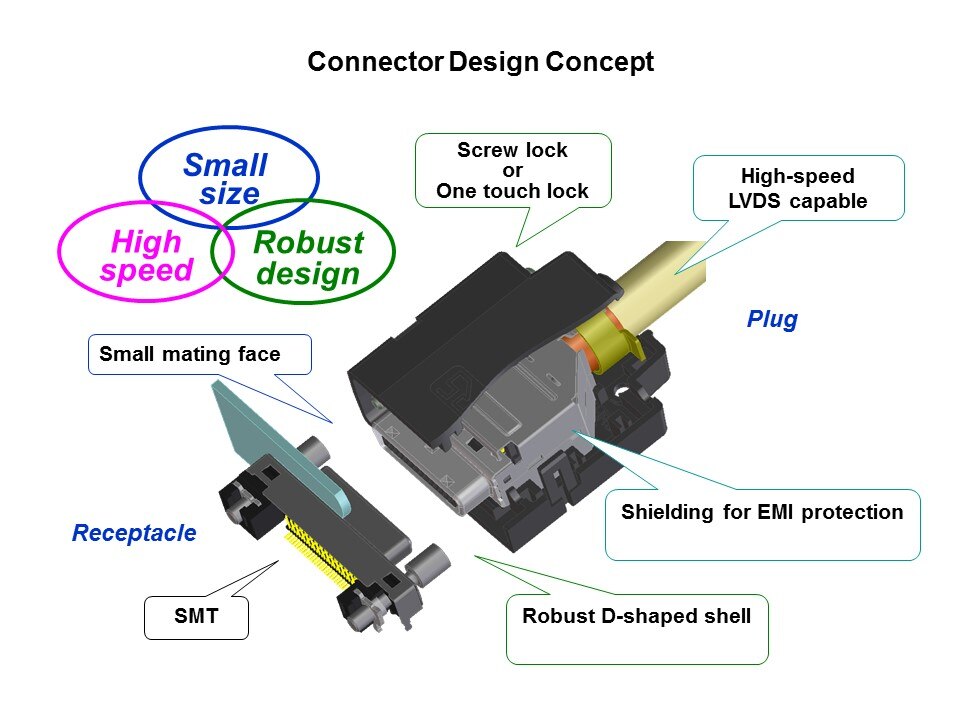 Connector Design Concept

Small size

High speed

Robust design

Screw lock
or
One touch lock

High-speed
LVDS capable

Plug

Small mating face

Shielding for EMI protection

Receptacle

SMT

Robust D-shaped shell