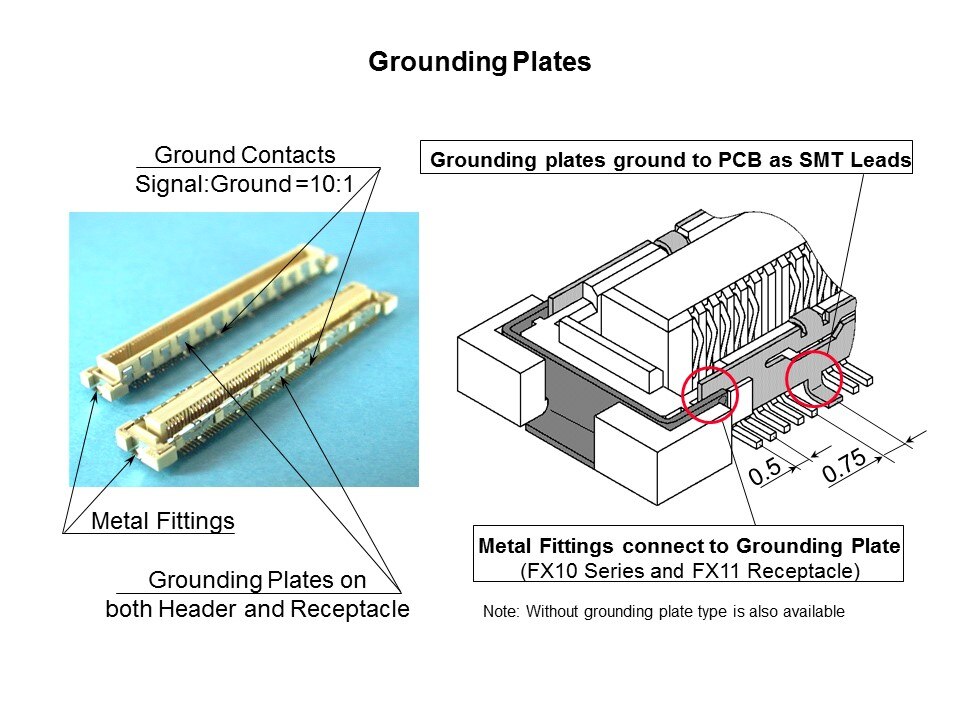 Grounding Plates

Ground Contacts
Signal:Ground =10:1

Metal Fittings

Grounding Plates on
both Header and Receptacle

Grounding plates ground to PCB as SMT Leads

0.5

0.75

Metal Fittings connect to Grounding Plate
(FX10 Series and FX11 Receptacle)

Note: Without grounding plate type is also available