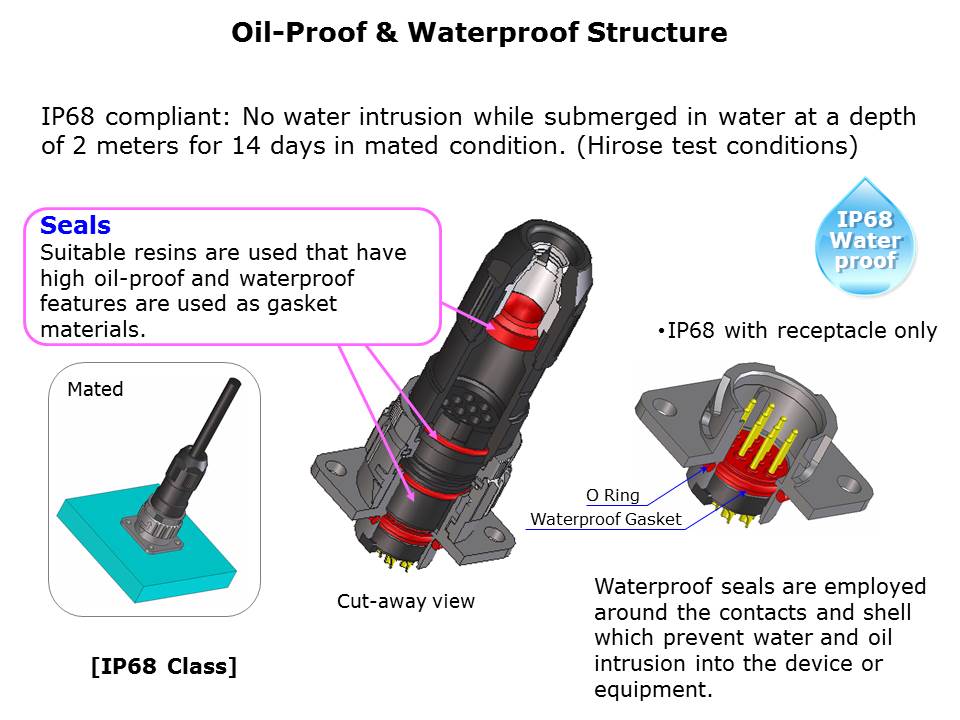 Oil-Proof & Waterproof Structure

IP68 compliant: No water intrusion while submerged in water at a depth of 2 meters for 14 days in mated condition. (Hirose test conditions)

Seals
Suitable resins are used that have high oil-proof and waterproof features are used as gasket materials.

IP68 Water proof

•IP68 with receptacle only

Mated

O Ring
Waterproof Gasket

Cut-away view

[IP68 Class]

Waterproof seals are employed around the contacts and shell which prevent water and oil intrusion into the device or equipment.