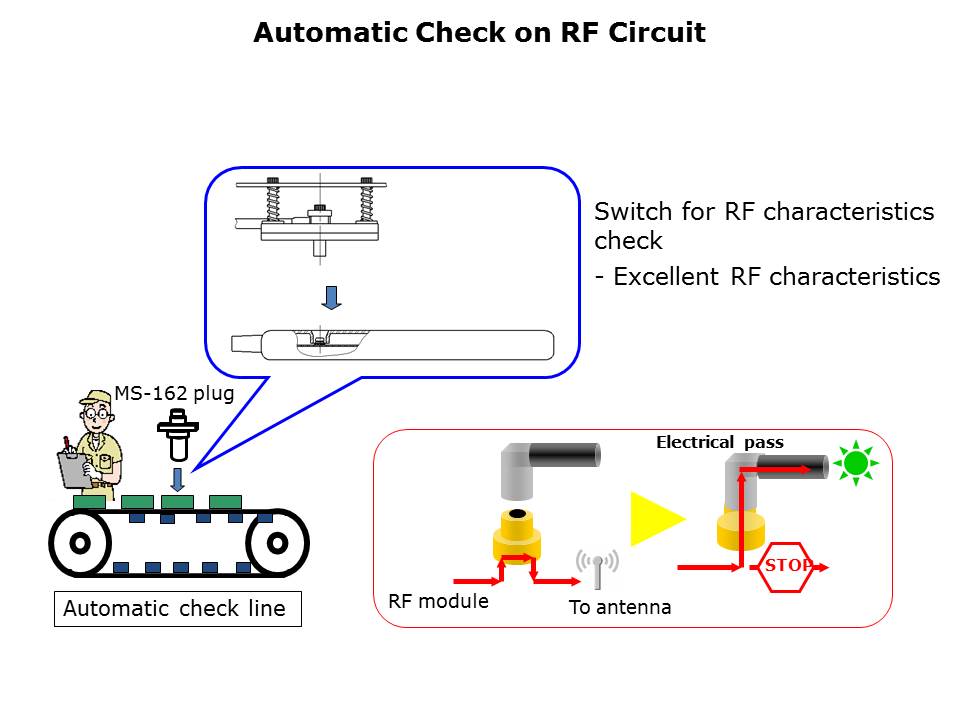 Automatic Check on RF Circuit

Switch for RF characteristics check

- Excellent RF characteristics

MS-162 plug

Automatic check line

Electrical pass

STOP

RF module

To antenna