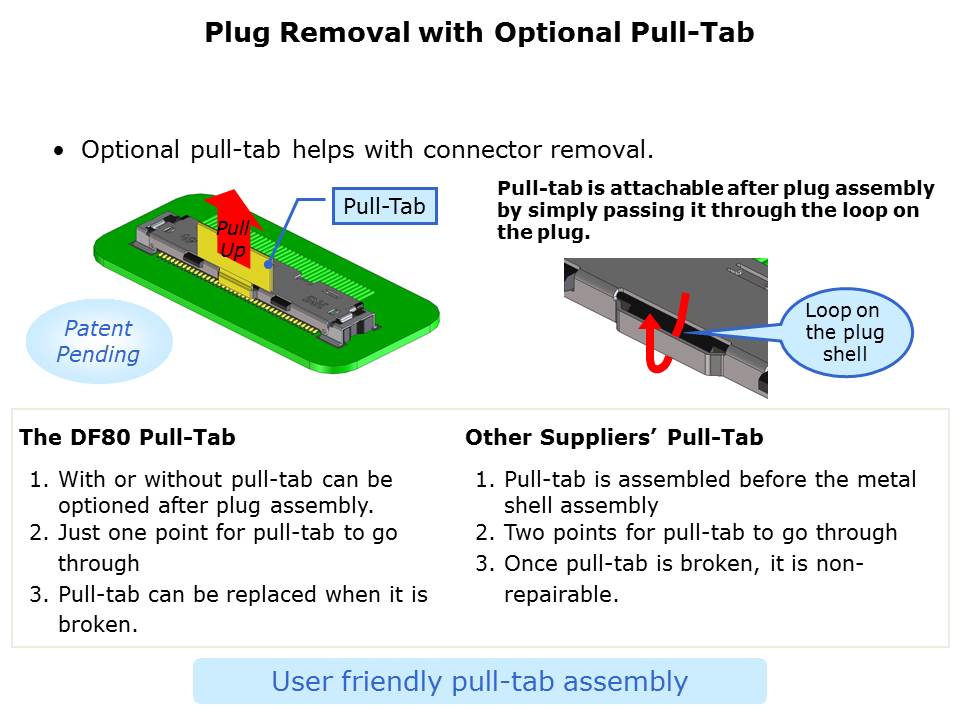 Plug Removal with Optional Pull-Tab

• Optional pull-tab helps with connector removal.

Pull Up

Pull-Tab

Patent Pending

Pull-tab is attachable after plug assembly by simply passing it through the loop on the plug.

Loop on the plug shell

The DF80 Pull-Tab

1. With or without pull-tab can be optioned after plug assembly.
2. Just one point for pull-tab to go through
3. Pull-tab can be replaced when it is broken.

Other Suppliers' Pull-Tab

1. Pull-tab is assembled before the metal shell assembly
2. Two points for pull-tab to go through
3. Once pull-tab is broken, it is non-repairable.

User friendly pull-tab assembly