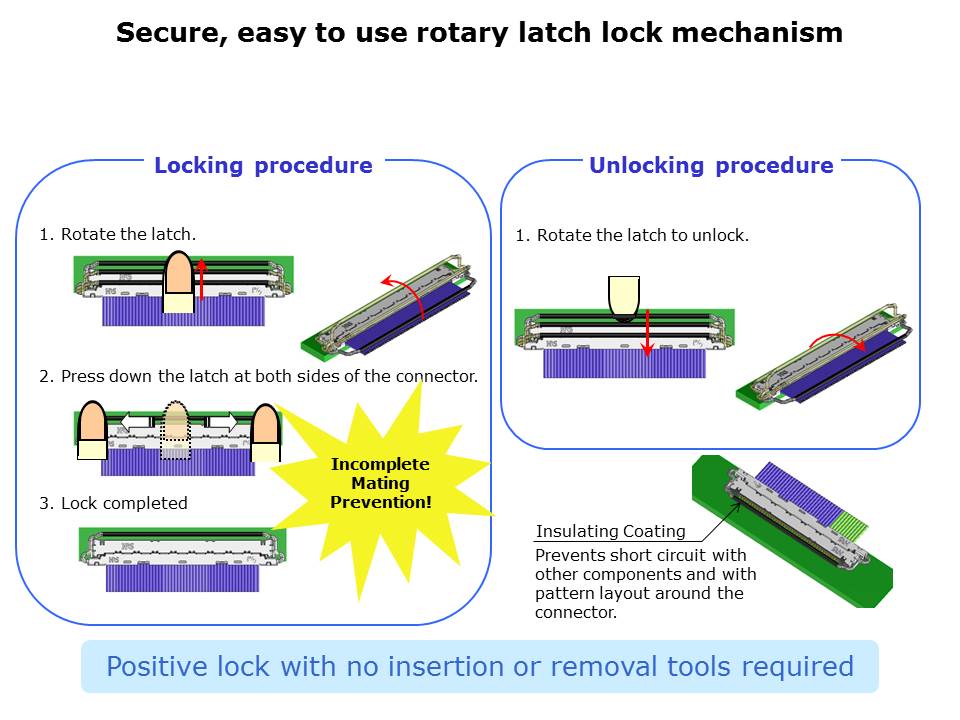 Secure, easy to use rotary latch lock mechanism

Locking procedure

1. Rotate the latch.

2. Press down the latch at both sides of the connector.

3. Lock completed

Incomplete Mating Prevention!

Unlocking procedure

1. Rotate the latch to unlock.

Insulating Coating
Prevents short circuit with other components and with pattern layout around the connector.

Positive lock with no insertion or removal tools required