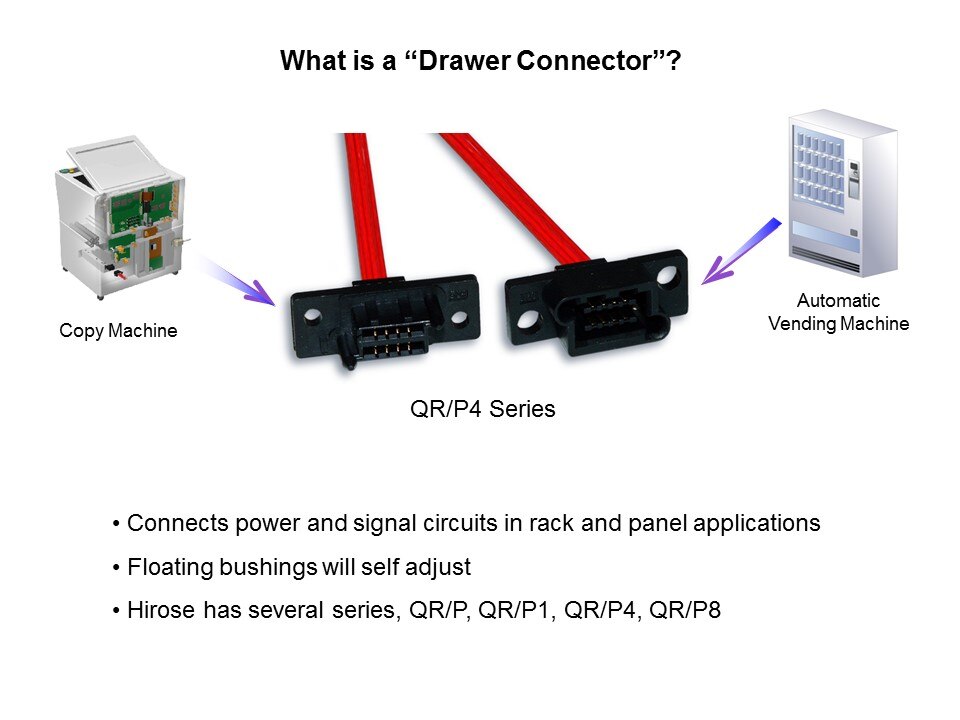 What is a “Drawer Connector”?

Copy Machine

Automatic Vending Machine

QR/P4 Series

• Connects power and signal circuits in rack and panel applications

• Floating bushings will self adjust

• Hirose has several series, QR/P, QR/P1, QR/P4, QR/P8