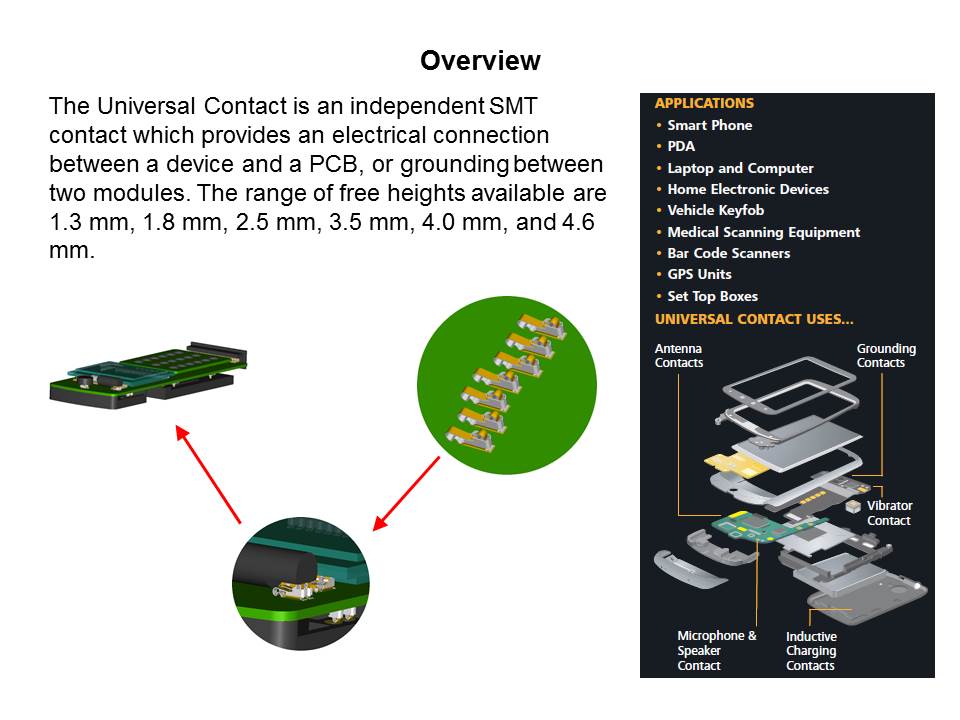 Overview

The Universal Contact is an independent SMT contact which provides an electrical connection between a device and a PCB, or grounding between two modules. The range of free heights available are 1.3 mm, 1.8 mm, 2.5 mm, 3.5 mm, 4.0 mm, and 4.6 mm.

APPLICATIONS
• Smart Phone
• PDA
• Laptop and Computer
• Home Electronic Devices
• Vehicle Keyfob
• Medical Scanning Equipment
• Bar Code Scanners
• GPS Units
• Set Top Boxes
UNIVERSAL CONTACT USES...

Antenna Contacts

Grounding Contacts

Vibrator Contact

Microphone & Speaker Contact

Inductive Charging Contacts