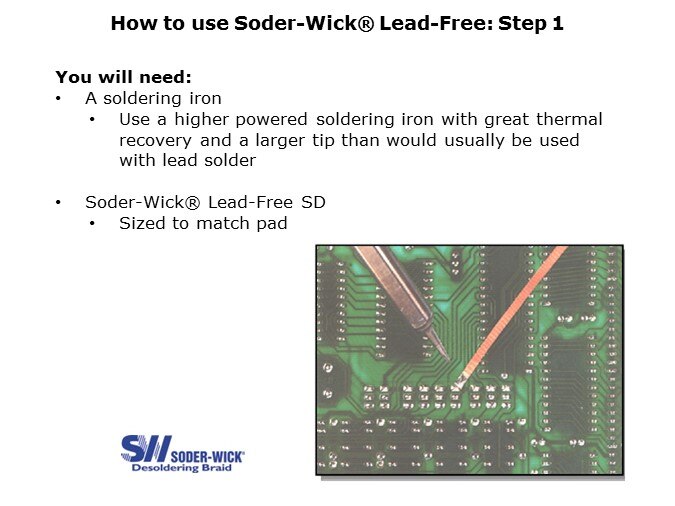 How to use Soder-Wick® Lead-Free: Step 1

You will need:
• A soldering iron
  • Use a higher powered soldering iron with great thermal recovery and a larger tip than would usually be used with lead solder

• Soder-Wick® Lead-Free SD
  • Sized to match pad

SW SODER-WICK®
Desoldering Braid