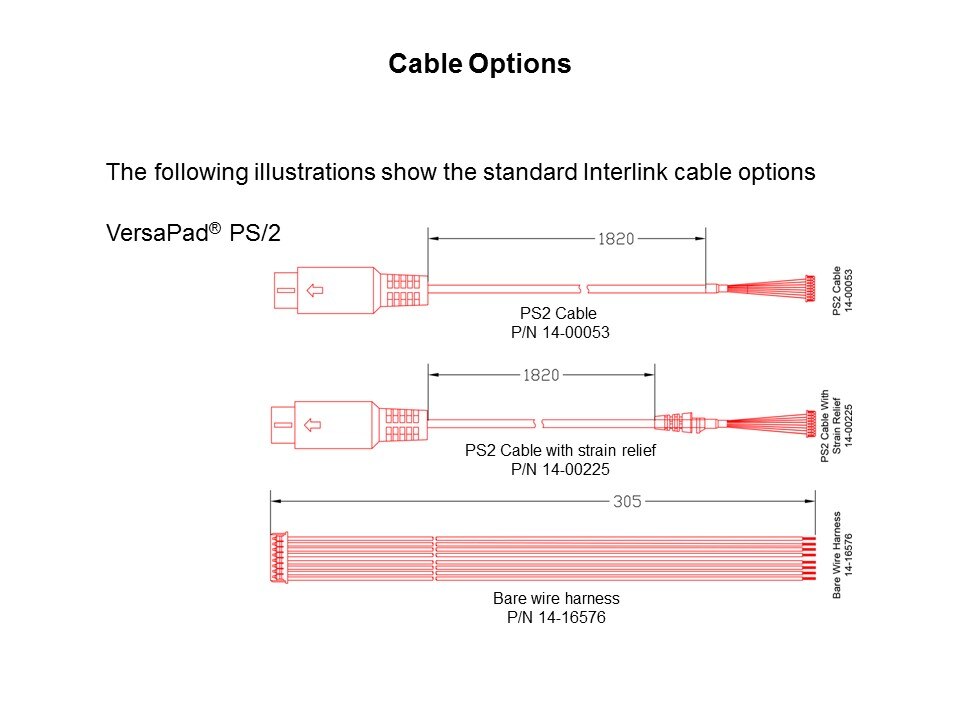 Cable Options

The following illustrations show the standard Interlink cable options

VersaPad® PS/2

1820

PS2 Cable
P/N 14-00053

PS2 Cable
14-00053

1820

PS2 Cable with strain relief
P/N 14-00225

PS2 Cable With
Strain Relief
14-00225

305

Bare wire harness
P/N 14-16576

Bare Wire Harness
14-16576