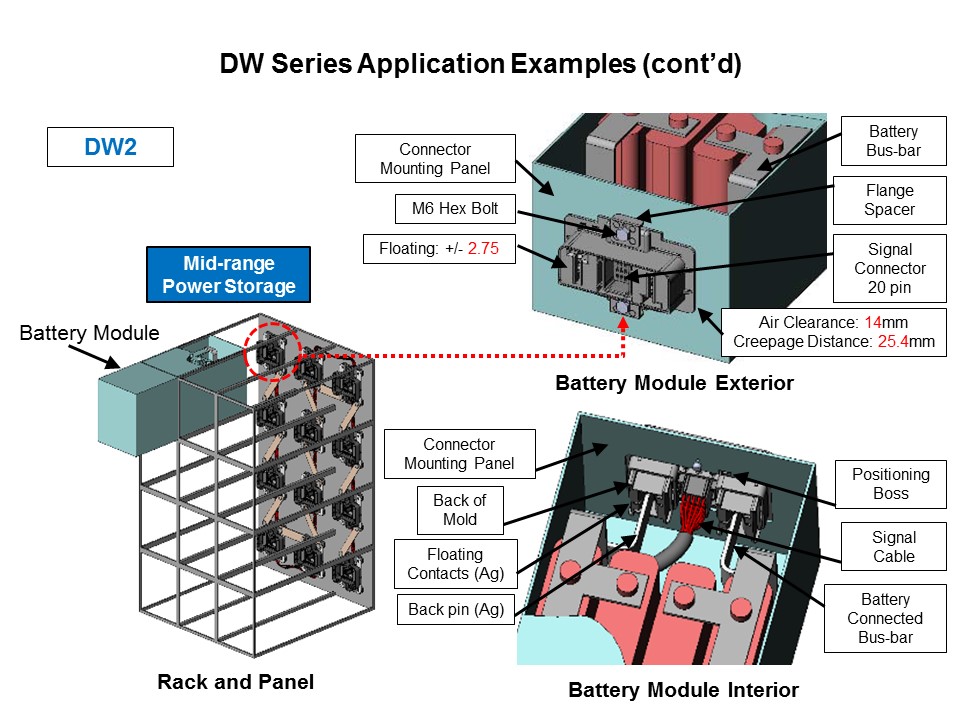 DW Series Application Examples (cont'd)

DW2

Mid-range Power Storage

Battery Module

Rack and Panel

Connector Mounting Panel

M6 Hex Bolt

Floating: +/- 2.75

Battery Bus-bar

Flange Spacer

Signal Connector 20 pin

Air Clearance: 14mm
Creepage Distance: 25.4mm

Battery Module Exterior

Connector Mounting Panel

Back of Mold

Floating Contacts (Ag)

Back pin (Ag)

Positioning Boss

Signal Cable

Battery Connected Bus-bar

Battery Module Interior