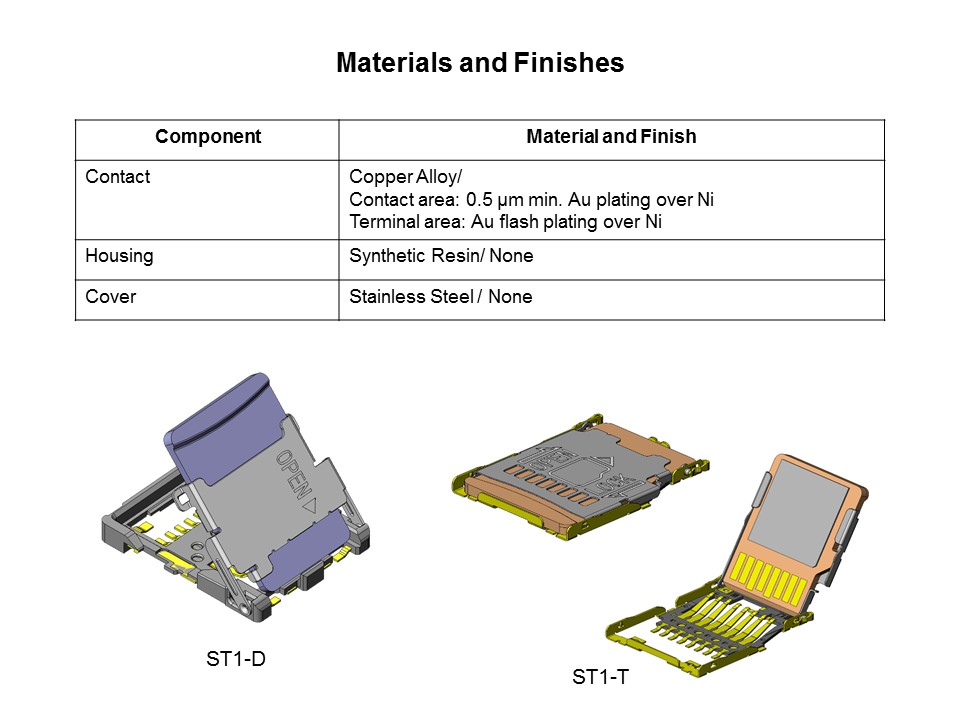 Materials and Finishes

| Component | Material and Finish |
|---|---|
| Contact | Copper Alloy/ Contact area: 0.5 µm min. Au plating over Ni Terminal area: Au flash plating over Ni |
| Housing | Synthetic Resin/ None |
| Cover | Stainless Steel / None |

OPEN

ST1-D

ST1-T