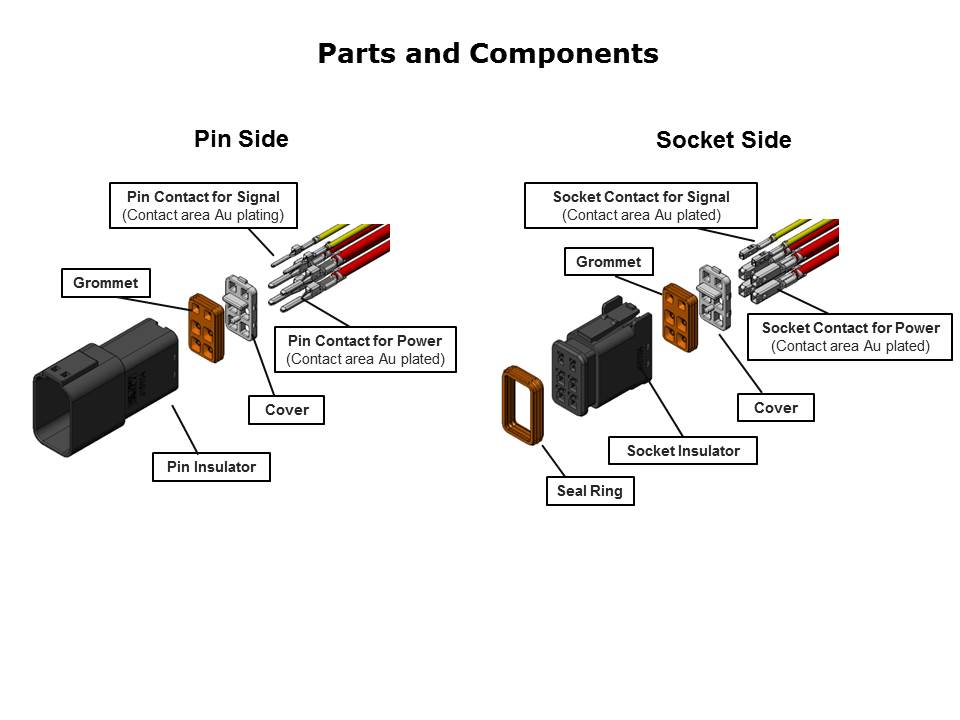 Parts and Components

Pin Side

Pin Contact for Signal
(Contact area Au plating)

Grommet

Pin Contact for Power
(Contact area Au plated)

Cover

Pin Insulator

Socket Side

Socket Contact for Signal
(Contact area Au plated)

Grommet

Socket Contact for Power
(Contact area Au plated)

Cover

Socket Insulator

Seal Ring