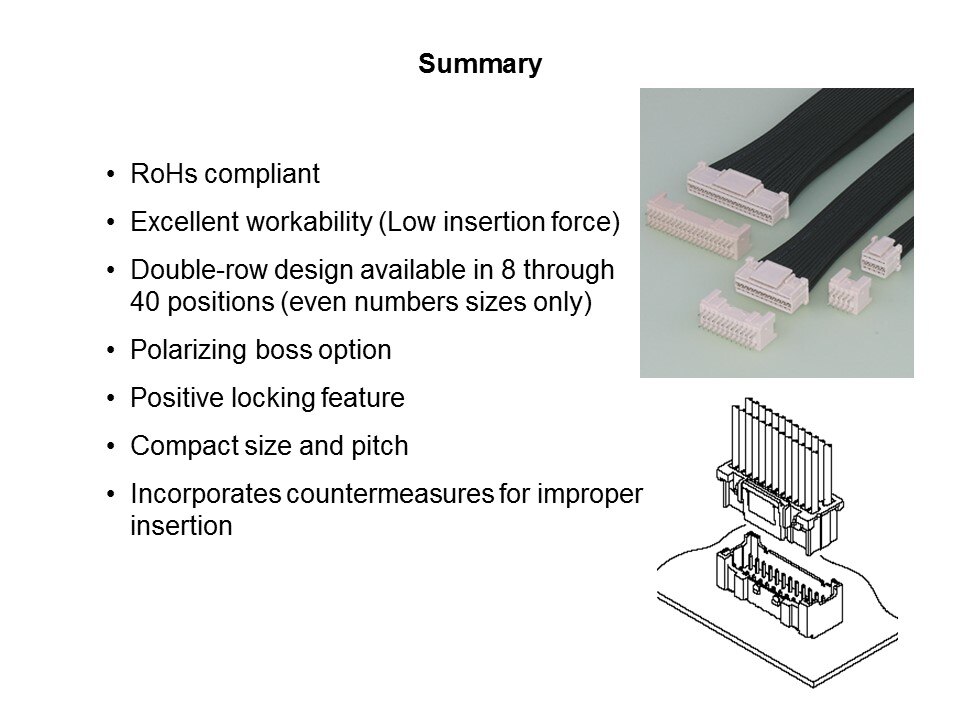 Summary

• RoHs compliant
• Excellent workability (Low insertion force)
• Double-row design available in 8 through 40 positions (even numbers sizes only)
• Polarizing boss option
• Positive locking feature
• Compact size and pitch
• Incorporates countermeasures for improper insertion