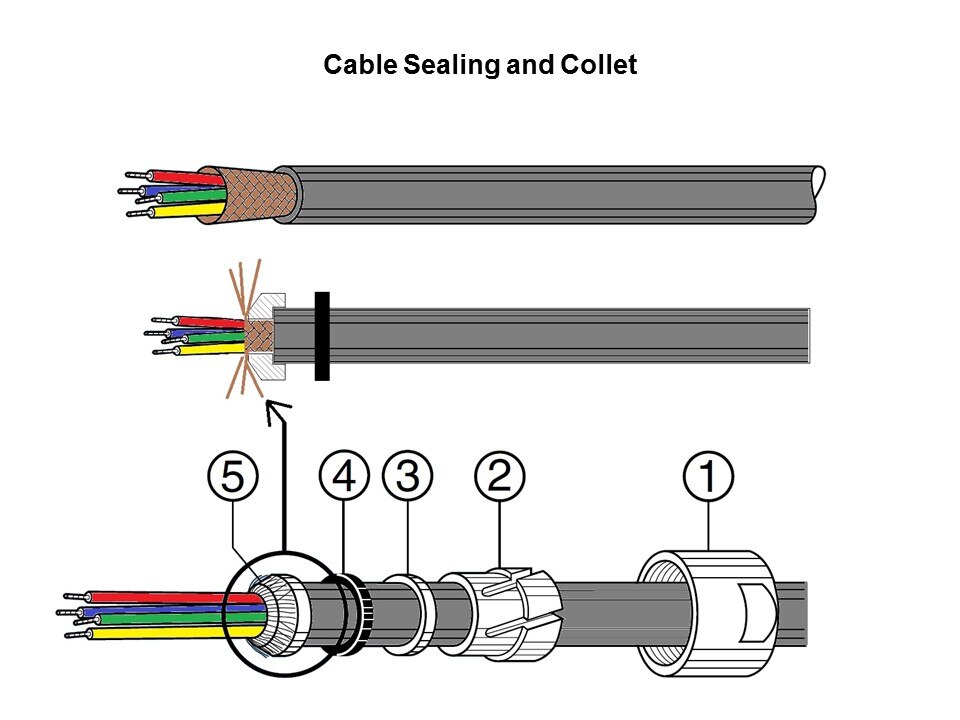 Cable Sealing and Collet

5
4
3
2
1