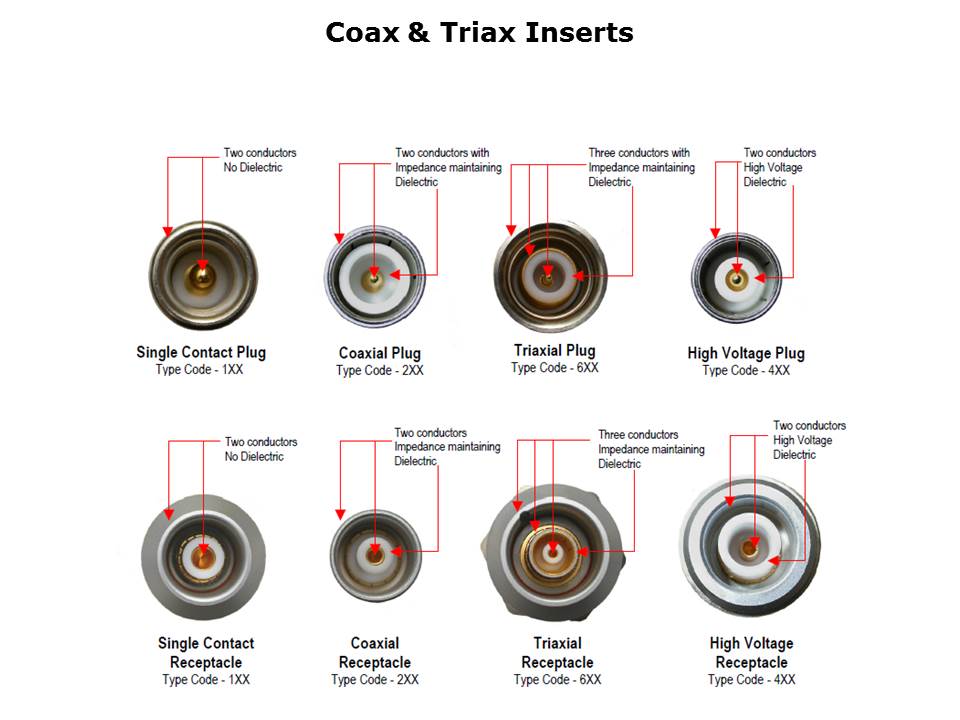 Coax & Triax Inserts

Two conductors
No Dielectric

Single Contact Plug
Type Code - 1XX

Two conductors with
Impedance maintaining
Dielectric

Coaxial Plug
Type Code - 2XX

Three conductors with
Impedance maintaining
Dielectric

Triaxial Plug
Type Code - 6XX

Two conductors
High Voltage
Dielectric

High Voltage Plug
Type Code - 4XX

Two conductors
No Dielectric

Single Contact
Receptacle
Type Code - 1XX

Two conductors
Impedance maintaining
Dielectric

Coaxial
Receptacle
Type Code - 2XX

Three conductors
Impedance maintaining
Dielectric

Triaxial
Receptacle
Type Code - 6XX

Two conductors
High Voltage
Dielectric

High Voltage
Receptacle
Type Code - 4XX