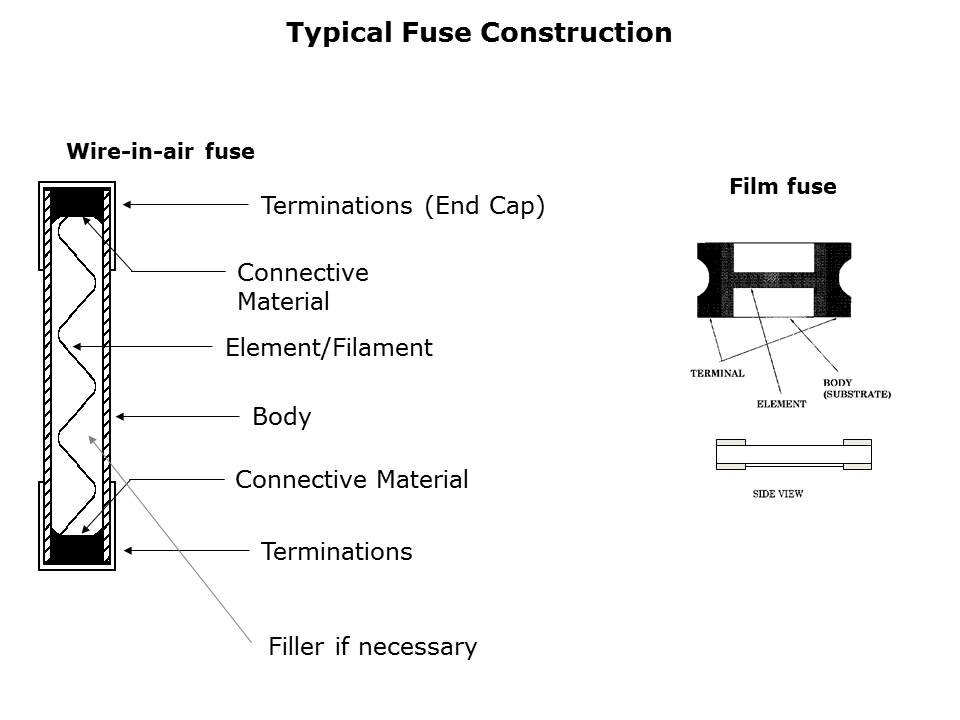 Typical Fuse Construction

Wire-in-air fuse

Terminations (End Cap)

Connective Material

Element/Filament

Body

Connective Material

Terminations

Filler if necessary

Film fuse

TERMINAL

ELEMENT

BODY (SUBSTRATE)

SIDE VIEW